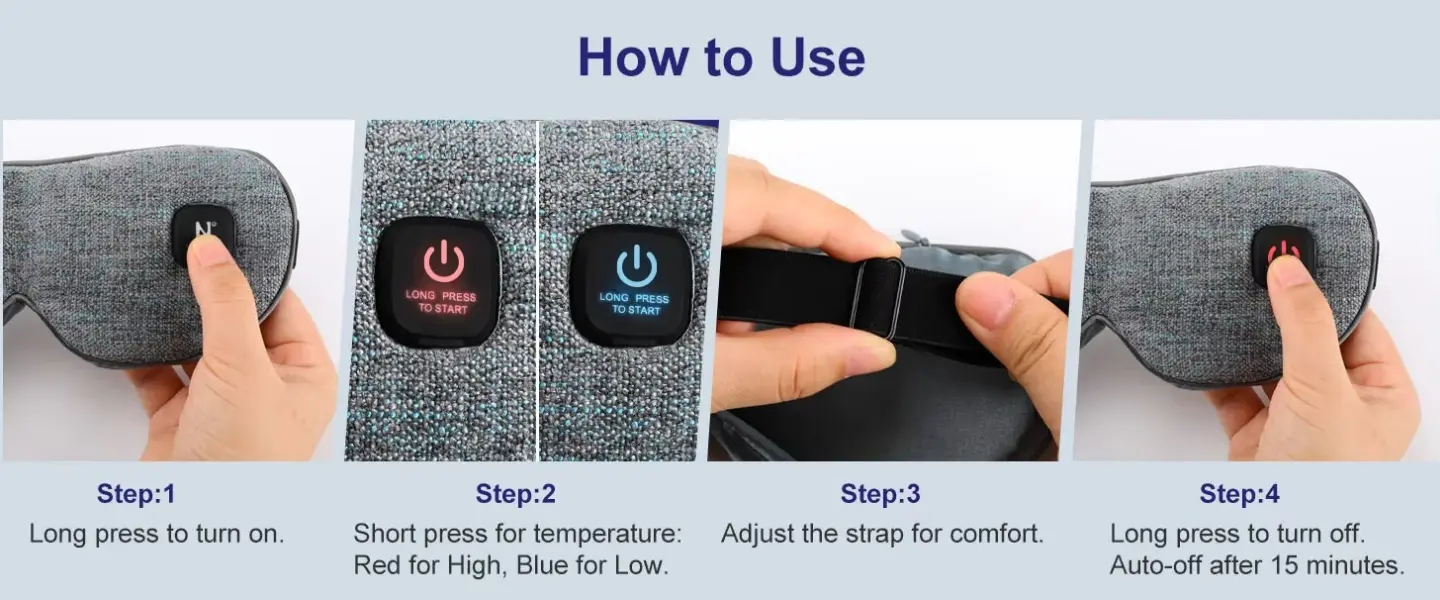 How to Use

N

LONG PRESS TO START

LONG PRESS TO START

Step:1
Long press to turn on.

Step:2
Short press for temperature: Red for High, Blue for Low.

Step:3
Adjust the strap for comfort.

Step:4
Long press to turn off. Auto-off after 15 minutes.